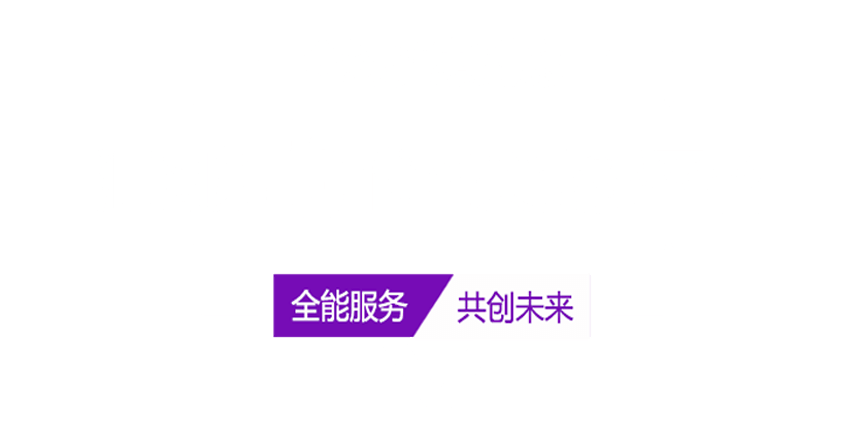 全能服务 共创未来